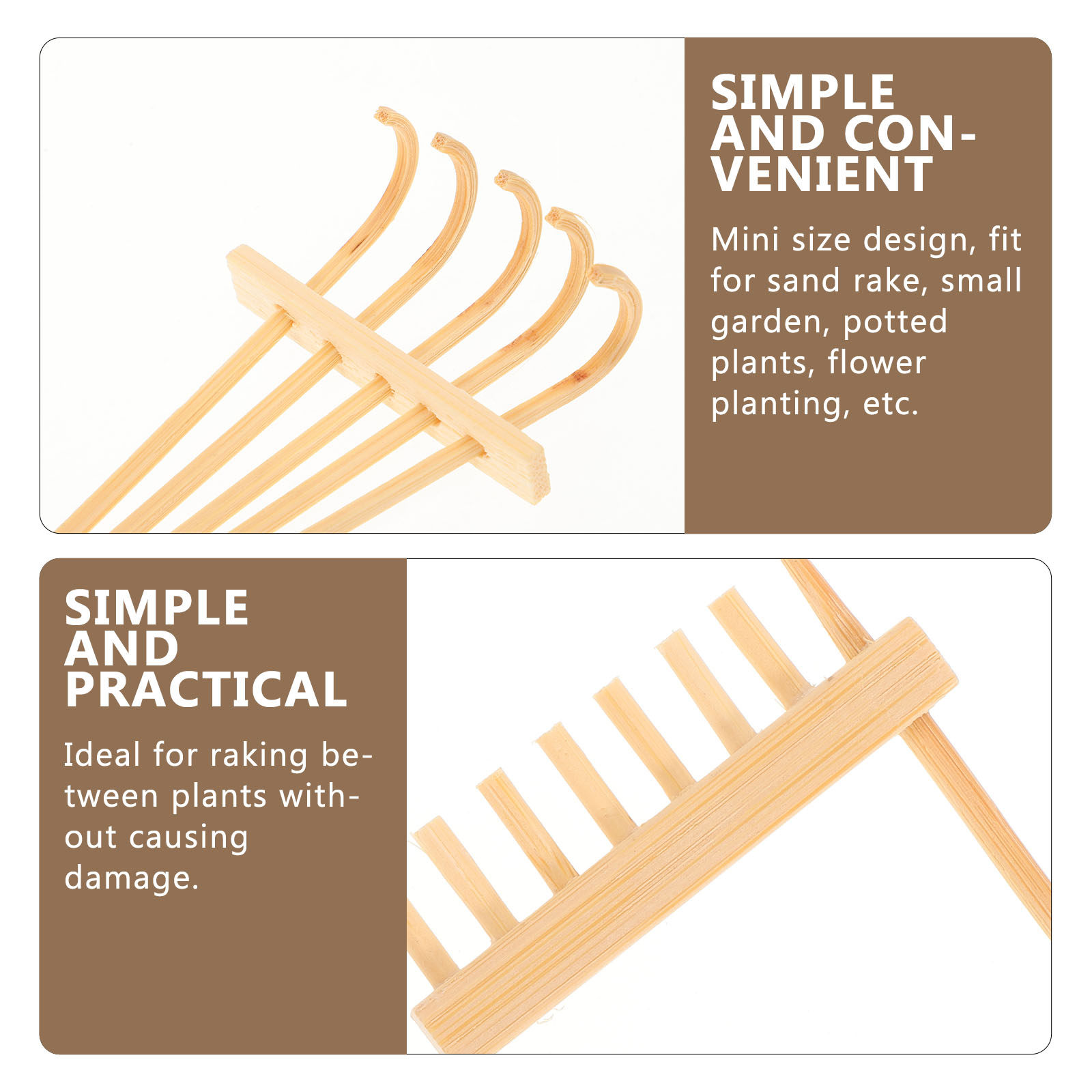 SIMPLE AND CONVENIENT

Mini size design, fit for sand rake, small garden, potted plants, flower planting, etc.

SIMPLE AND PRACTICAL

Ideal for raking between plants without causing damage.